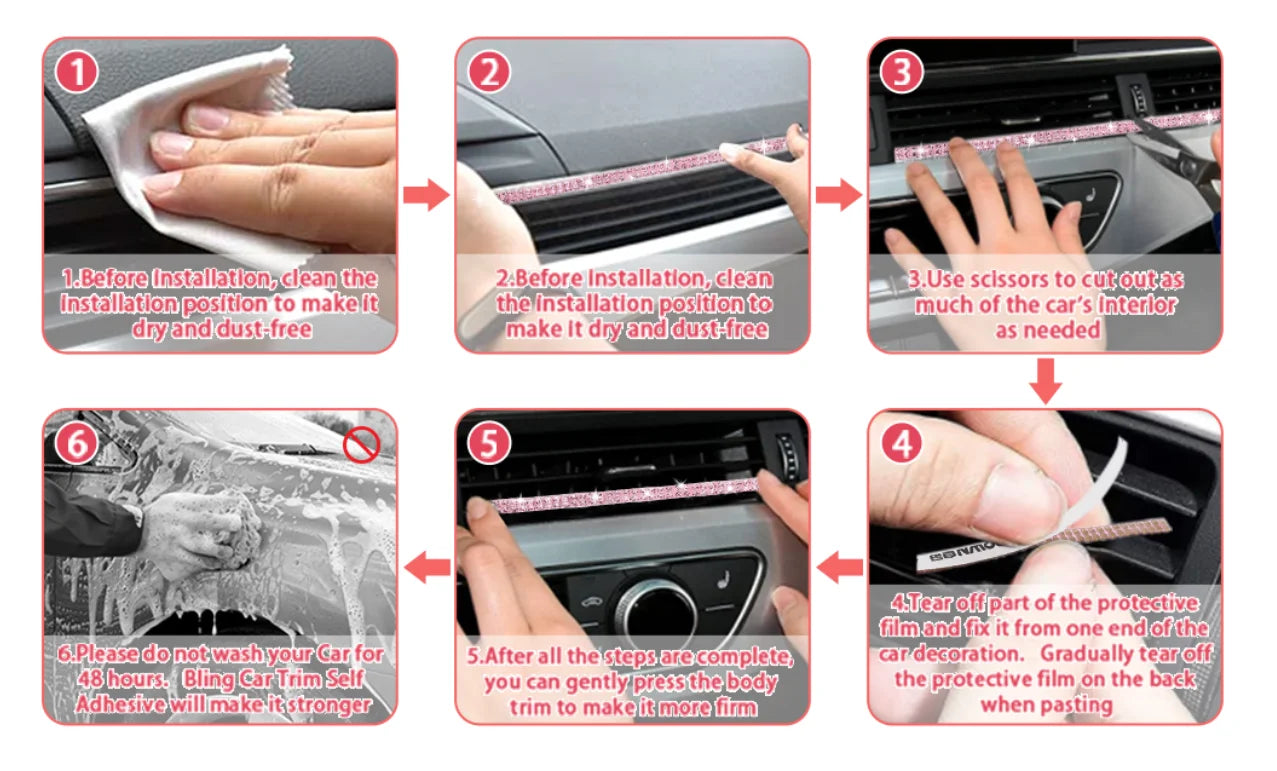 1

1.Before installation, clean the installation position to make it dry and dust-free

2

2.Before installation, clean the installation position to make it dry and dust-free

3

3.Use scissors to cut out as much of the car's interior as needed

4

4.Tear off part of the protective film and fix it from one end of the car decoration. Gradually tear off the protective film on the back when pasting

5

5.After all the steps are complete, you can gently press the body trim to make it more firm

6

6.Please do not wash your Car for 48 hours. Bling Car Trim Self Adhesive will make it stronger